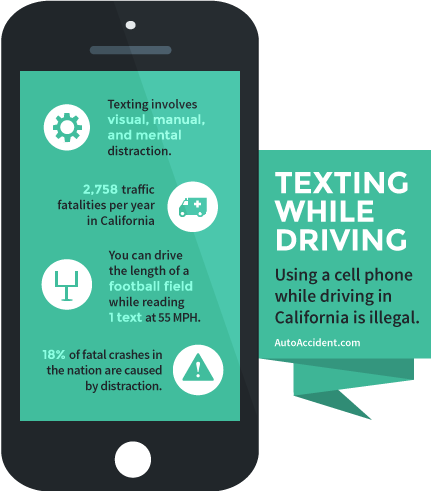 Texting involves visual, manual, and mental distraction.

2,758 traffic fatalities per year in California

You can drive the length of a football field while reading 1 text at 55 MPH.

18% of fatal crashes in the nation are caused by distraction.

TEXTING WHILE DRIVING

Using a cell phone while driving in California is illegal.

AutoAccident.com